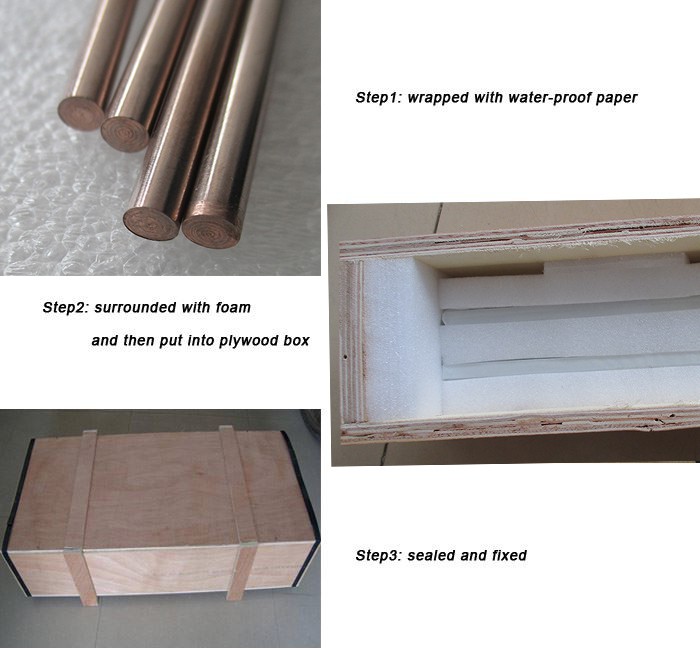 Step1: wrapped with water-proof paper

Step2: surrounded with foam

and then put into plywood box

Step3: sealed and fixed